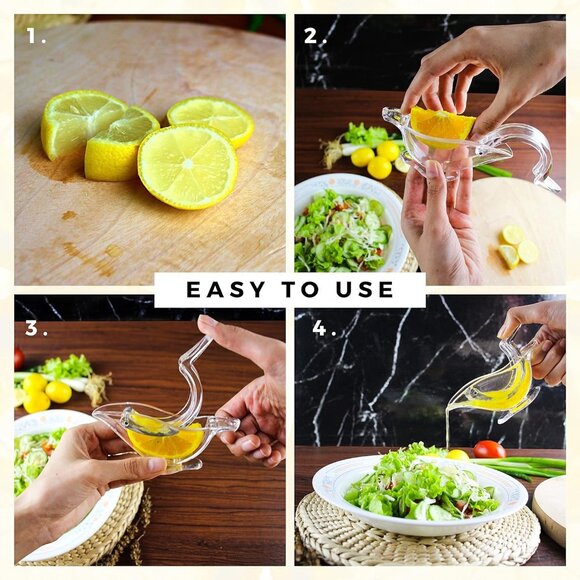 1.

2.

EASY TO USE

3.

4.